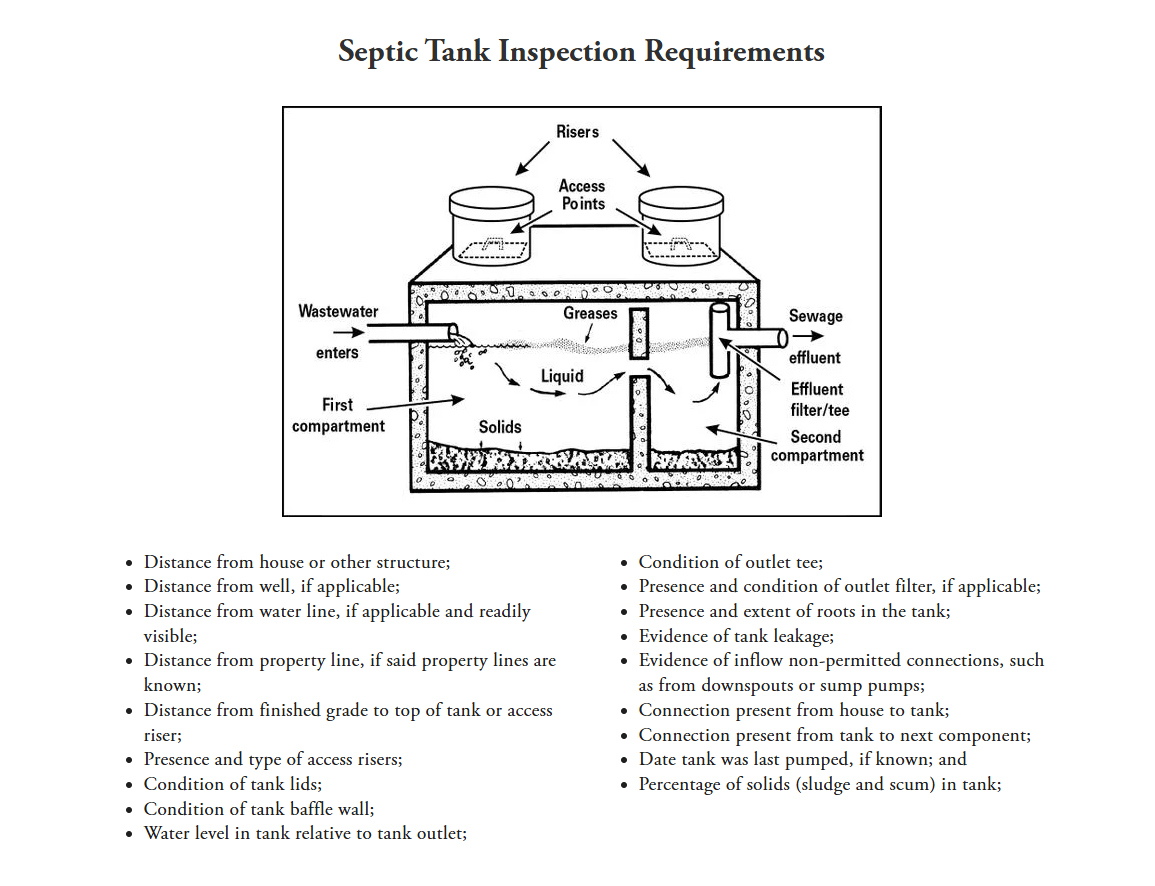 Septic Tank Inspection Requirements

Risers

Access Points

Wastewater enters

Greases

Sewage effluent

Liquid

Effluent filter/tee

First compartment

Solids

Second compartment

- Distance from house or other structure;
- Distance from well, if applicable;
- Distance from water line, if applicable and readily visible;
- Distance from property line, if said property lines are known;
- Distance from finished grade to top of tank or access riser;
- Presence and type of access risers;
- Condition of tank lids;
- Condition of tank baffle wall;
- Water level in tank relative to tank outlet;

- Condition of outlet tee;
- Presence and condition of outlet filter, if applicable;
- Presence and extent of roots in the tank;
- Evidence of tank leakage;
- Evidence of inflow non-permitted connections, such as from downspouts or sump pumps;
- Connection present from house to tank;
- Connection present from tank to next component;
- Date tank was last pumped, if known; and
- Percentage of solids (sludge and scum) in tank;